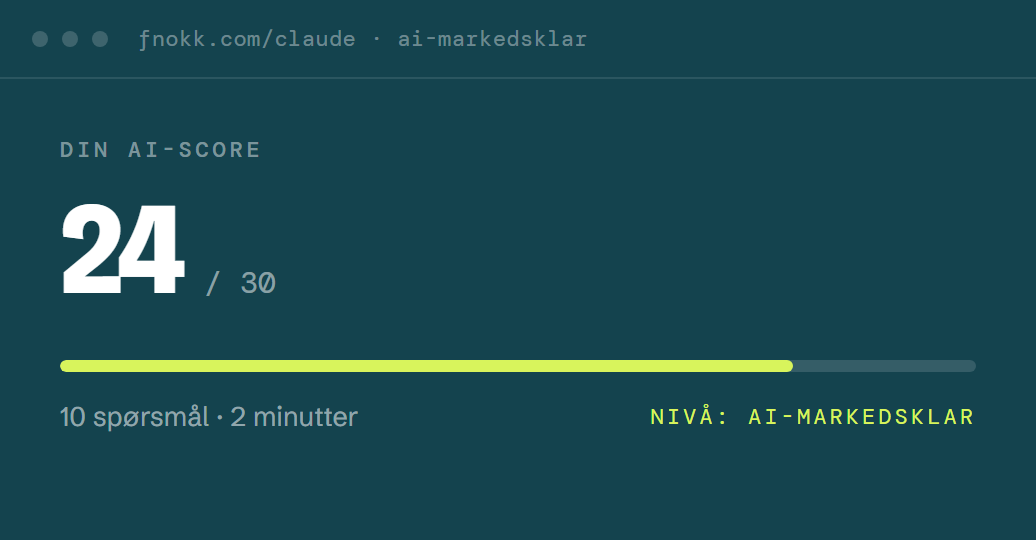 fnokk.com/claude · ai-markedsklar

DIN AI-SCORE

24 / 30

10 spørsmål · 2 minutter

NIVÅ: AI-MARKEDSKLAR